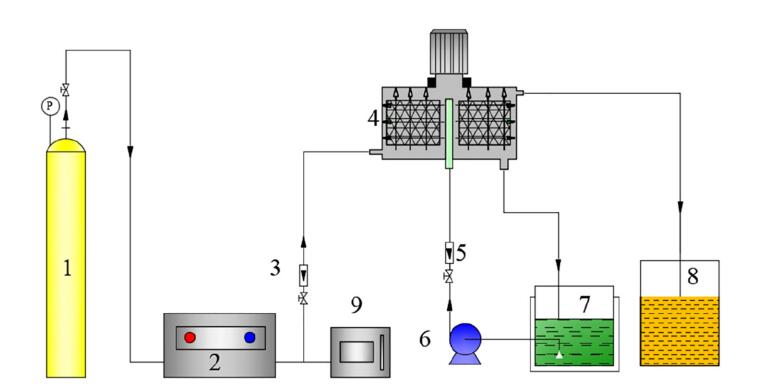 P
1
2
3
4
5
6
7
8
9